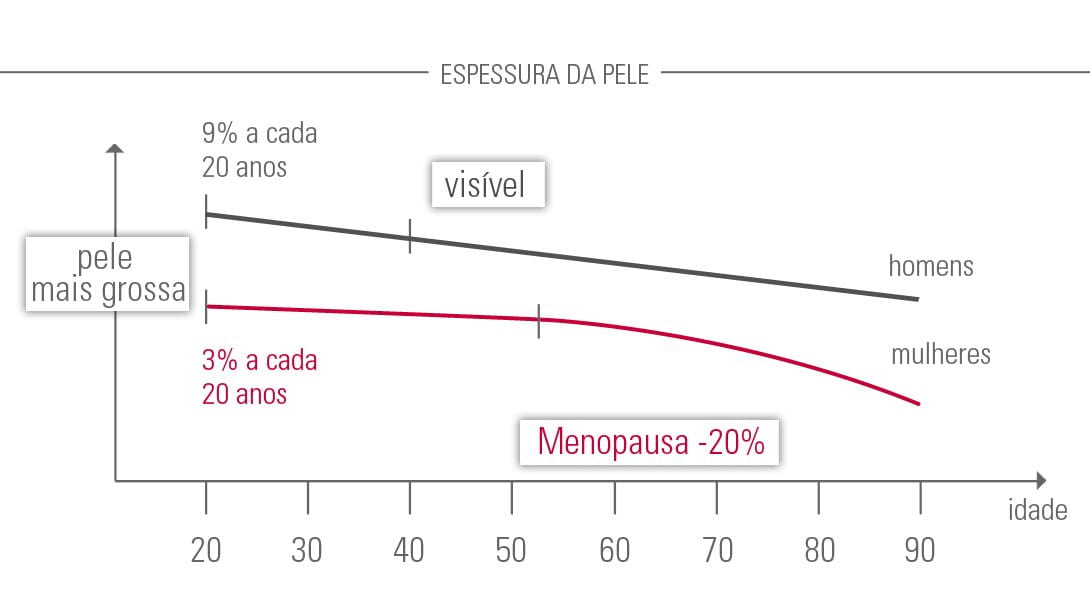 ESPESSURA DA PELE

9% a cada
20 anos

visível

pele
mais grossa

homens

mulheres

3% a cada
20 anos

Menopausa -20%

idade

20 30 40 50 60 70 80 90